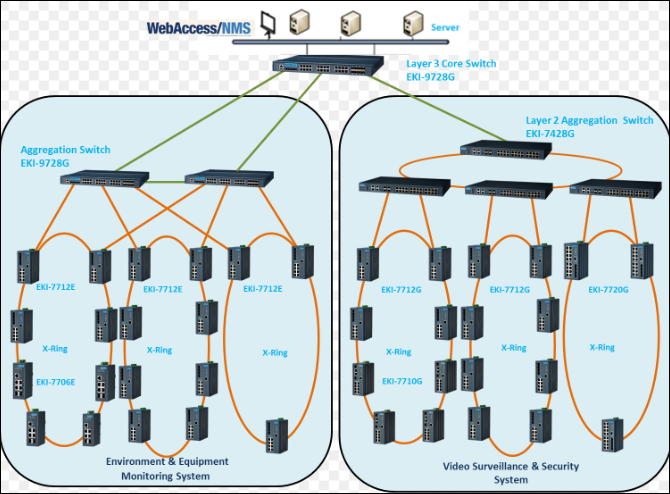 WebAccess/NMS

Server

Layer 3 Core Switch
EKI-9728G

Aggregation Switch
EKI-9728G

EKI-7712E

EKI-7712E

EKI-7712E

X-Ring

X-Ring

X-Ring

EKI-7706E

Environment & Equipment Monitoring System

Layer 2 Aggregation Switch
EKI-7428G

EKI-7712G

EKI-7712G

EKI-7720G

X-Ring

X-Ring

X-Ring

EKI-7710G

Video Surveillance & Security System